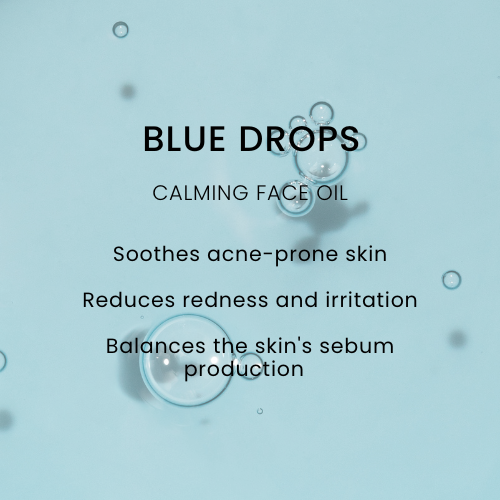 BLUE DROPS

CALMING FACE OIL

Soothes acne-prone skin

Reduces redness and irritation

Balances the skin's sebum production